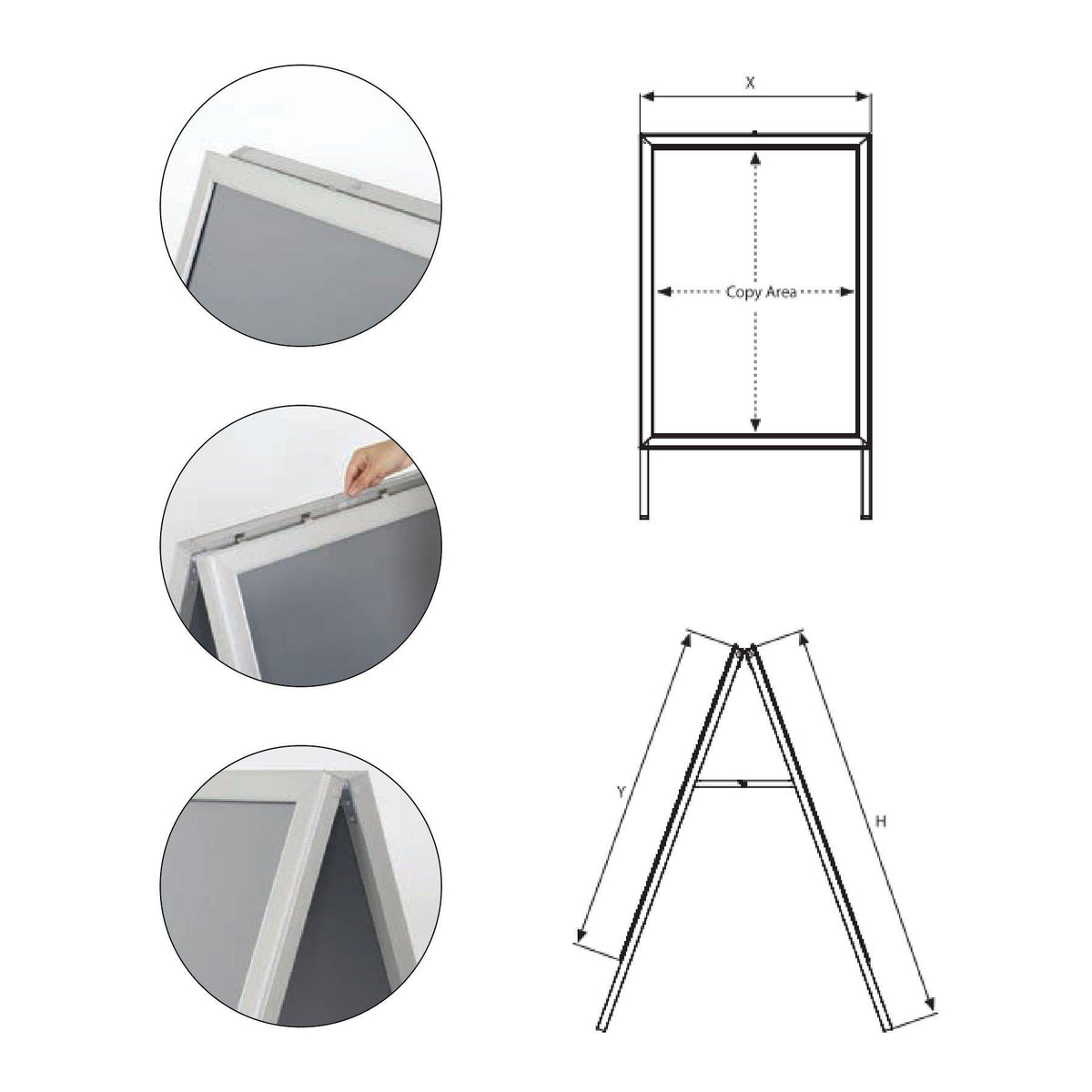 X

Copy Area

Y

H