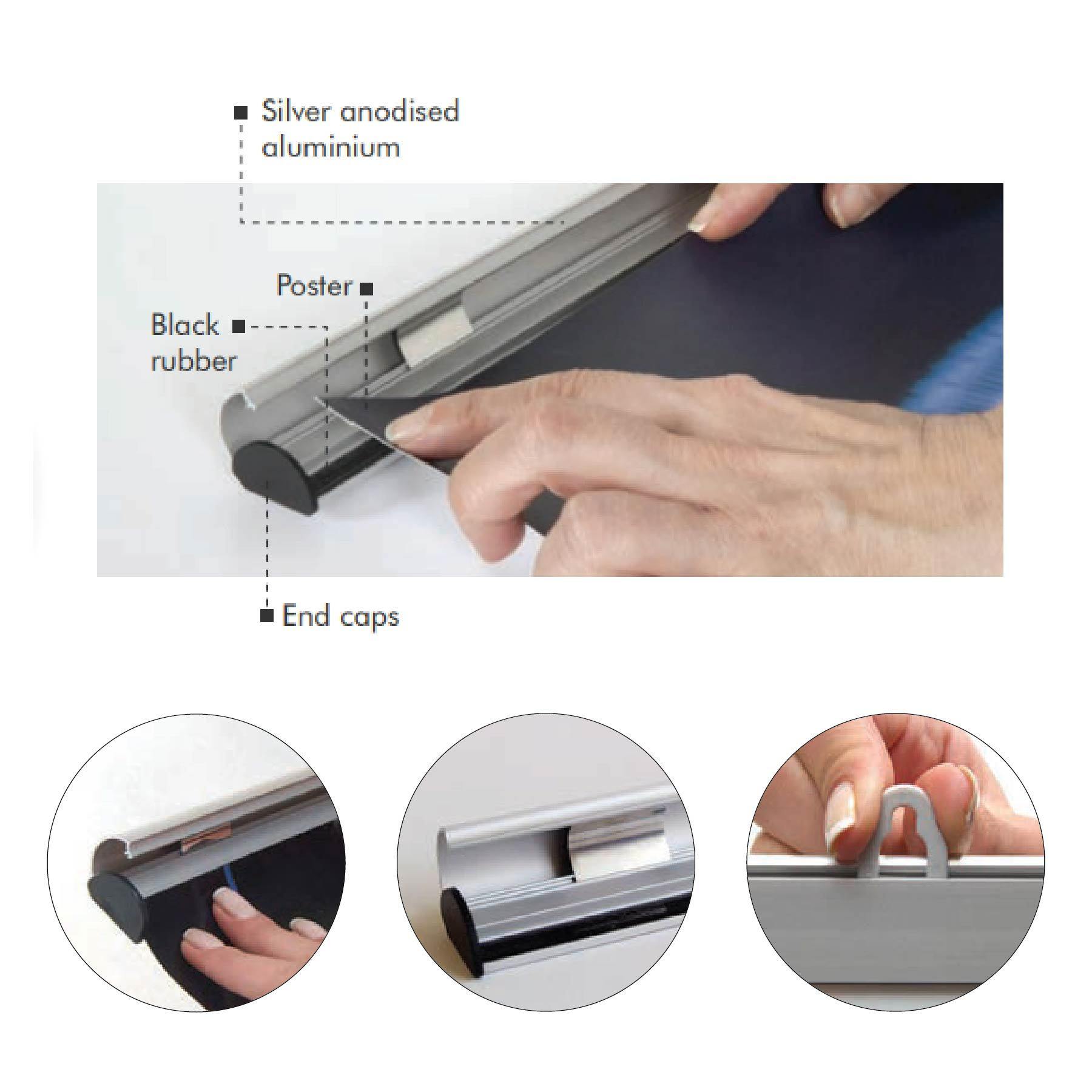 Silver anodised aluminium

Poster

Black rubber

End caps