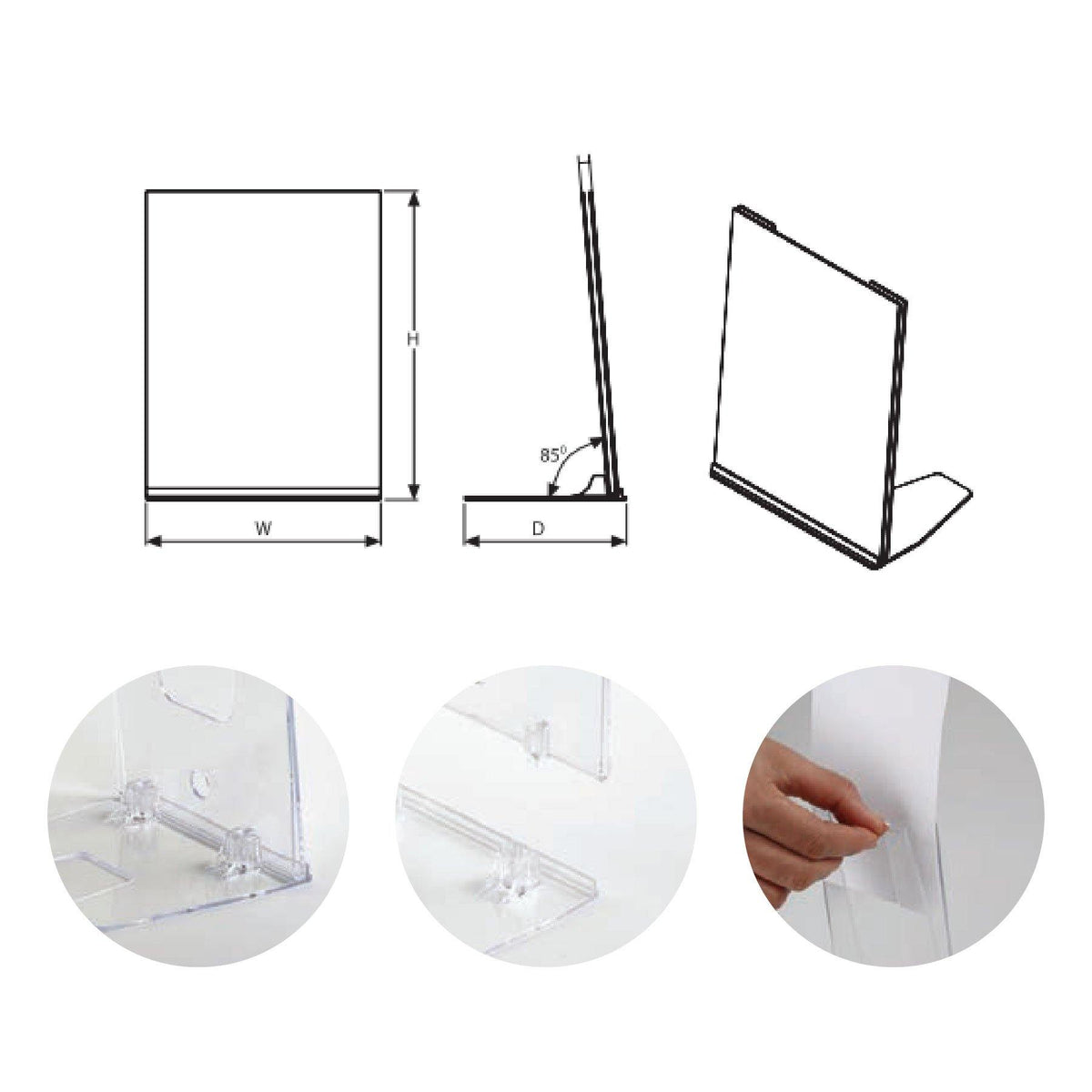 H

W

$85^0$

D